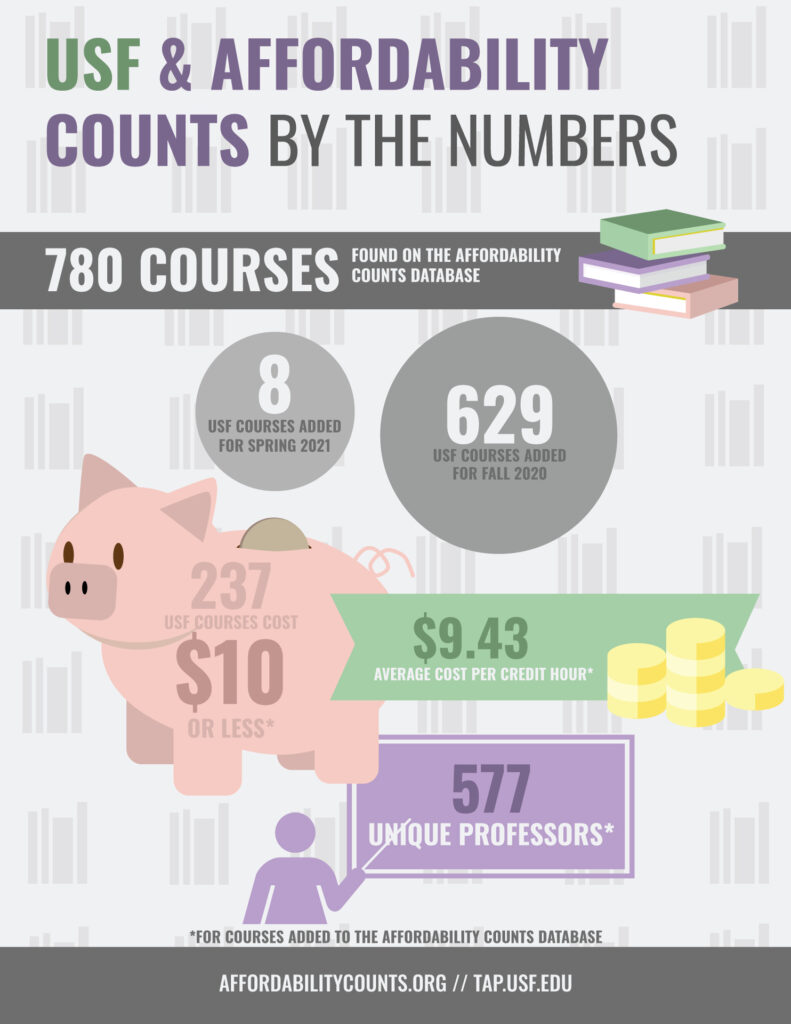 USF & AFFORDABILITY COUNTS BY THE NUMBERS

780 COURSES FOUND ON THE AFFORDABILITY COUNTS DATABASE

8
USF COURSES ADDED FOR SPRING 2021

629
USF COURSES ADDED FOR FALL 2020

237
USF COURSES COST
$10
OR LESS*

$9.43
AVERAGE COST PER CREDIT HOUR*

577
UNIQUE PROFESSORS*

*FOR COURSES ADDED TO THE AFFORDABILITY COUNTS DATABASE

AFFORDABILITYCOUNTS.ORG // TAP.USF.EDU